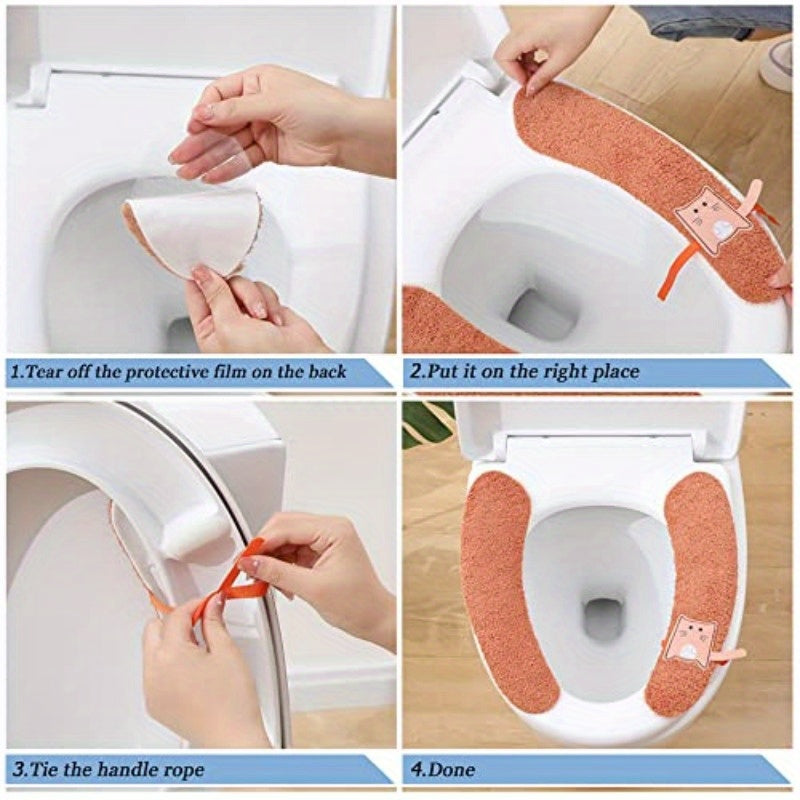 1.Tear off the protective film on the back

2.Put it on the right place

3.Tie the handle rope

4.Done